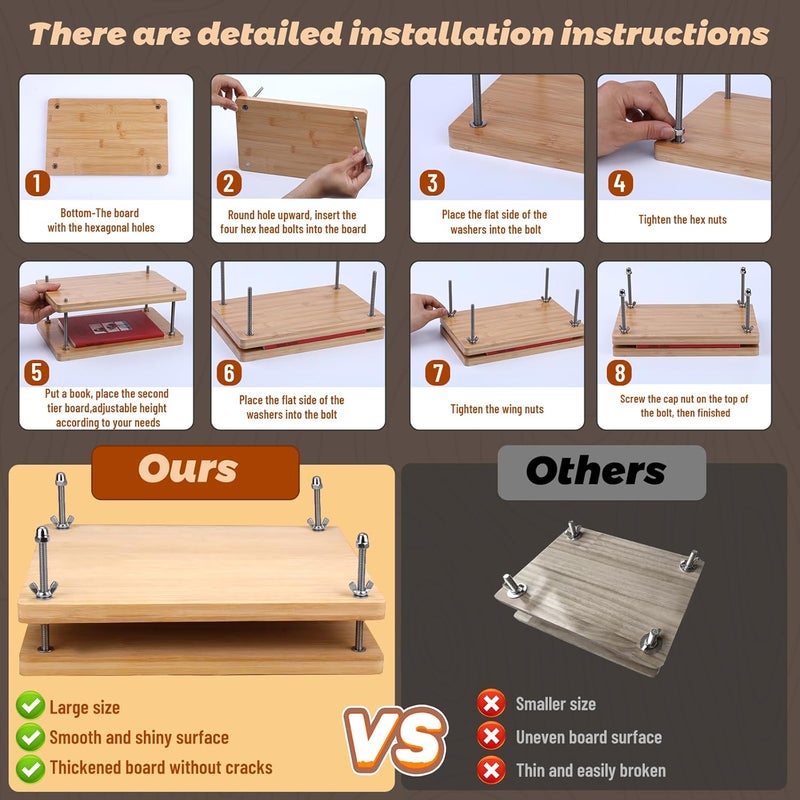 There are detailed installation instructions

1
Bottom-The board with the hexagonal holes

2
Round hole upward, insert the four hex head bolts into the board

3
Place the flat side of the washers into the bolt

4
Tighten the hex nuts

5
Put a book, place the second tier board,adjustable height according to your needs

6
Place the flat side of the washers into the bolt

7
Tighten the wing nuts

8
Screw the cap nut on the top of the bolt, then finished

Ours

Large size
Smooth and shiny surface
Thickened board without cracks

VS

Others

Smaller size
Uneven board surface
Thin and easily broken